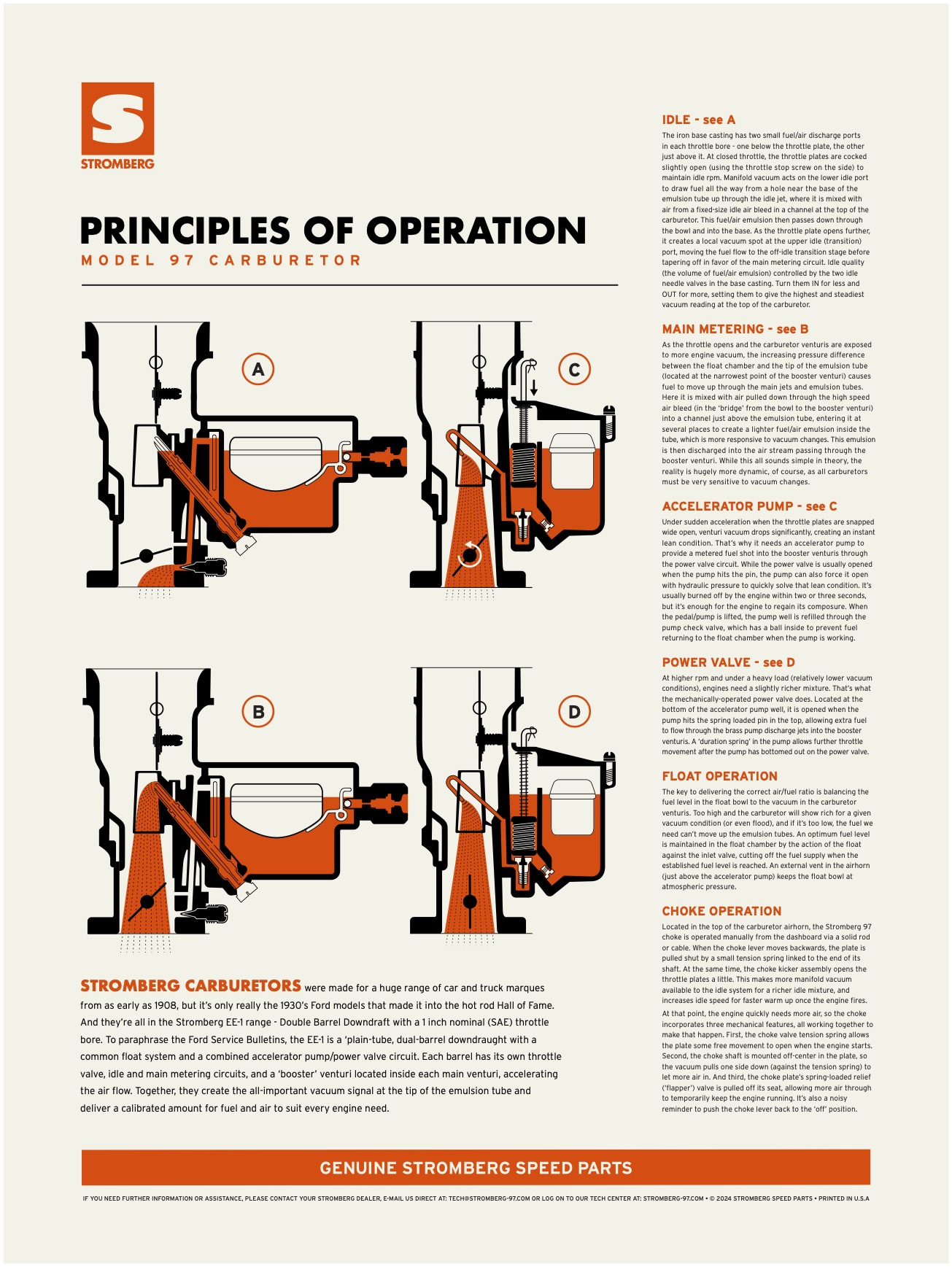 S
STROMBERG

PRINCIPLES OF OPERATION
MODEL 97 CARBURETOR

A

C

B

D

STROMBERG CARBURETORS were made for a huge range of car and truck marques from as early as 1908, but it's only really the 1930's Ford models that made it into the hot rod Hall of Fame. And they're all in the Stromberg EE-1 range - Double Barrel Downdraft with a 1 inch nominal (SAE) throttle bore. To paraphrase the Ford Service Bulletins, the EE-1 is a 'plain-tube, dual-barrel downdraught with a common float system and a combined accelerator pump/power valve circuit. Each barrel has its own throttle valve, idle and main metering circuits, and a 'booster' venturi located inside each main venturi, accelerating the air flow. Together, they create the all-important vacuum signal at the tip of the emulsion tube and deliver a calibrated amount for fuel and air to suit every engine need.

IDLE - see A
The iron base casting has two small fuel/air discharge ports in each throttle bore - one below the throttle plate, the other just above it. At closed throttle, the throttle plates are cocked slightly open (using the throttle stop screw on the side) to maintain idle rpm. Manifold vacuum acts on the lower idle port to draw fuel all the way from a hole near the base of the emulsion tube up through the idle jet, where it is mixed with air from a fixed-size idle air bleed in a channel at the top of the carburetor. This fuel/air emulsion then passes down through the bowl and into the base. As the throttle plate opens further, it creates a local vacuum spot at the upper idle (transition) port, moving the fuel flow to the off-idle transition stage before tapering off in favor of the main metering circuit. Idle quality (the volume of fuel/air emulsion) controlled by the two idle needle valves in the base casting. Turn them IN for less and OUT for more, setting them to give the highest and steadiest vacuum reading at the top of the carburetor.

MAIN METERING - see B
As the throttle opens and the carburetor venturis are exposed to more engine vacuum, the increasing pressure difference between the float chamber and the tip of the emulsion tube (located at the narrowest point of the booster venturi) causes fuel to move up through the main jets and emulsion tubes. Here it is mixed with air pulled down through the high speed air bleed (in the 'bridge' from the bowl to the booster venturi) into a channel just above the emulsion tube, entering it at several places to create a lighter fuel/air emulsion inside the tube, which is more responsive to vacuum changes. This emulsion is then discharged into the air stream passing through the booster venturi. While this all sounds simple in theory, the reality is hugely more dynamic, of course, as all carburetors must be very sensitive to vacuum changes.

ACCELERATOR PUMP - see C
Under sudden acceleration when the throttle plates are snapped wide open, venturi vacuum drops significantly, creating an instant lean condition. That's why it needs an accelerator pump to provide a metered fuel shot into the booster venturis through the power valve circuit. While the power valve is usually opened when the pump hits the pin, the pump can also force it open with hydraulic pressure to quickly solve that lean condition. It's usually burned off by the engine within two or three seconds, but it's enough for the engine to regain its composure. When the pedal/pump is lifted, the pump well is refilled through the pump check valve, which has a ball inside to prevent fuel returning to the float chamber when the pump is working.

POWER VALVE - see D
At higher rpm and under a heavy load (relatively lower vacuum conditions), engines need a slightly richer mixture. That's what the mechanically-operated power valve does. Located at the bottom of the accelerator pump well, it is opened when the pump hits the spring loaded pin in the top, allowing extra fuel to flow through the brass pump discharge jets into the booster venturis. A 'duration spring' in the pump allows further throttle movement after the pump has bottomed out on the power valve.

FLOAT OPERATION
The key to delivering the correct air/fuel ratio is balancing the fuel level in the float bowl to the vacuum in the carburetor venturis. Too high and the carburetor will show rich for a given vacuum condition (or even flood), and if it's too low, the fuel we need can't move up the emulsion tubes. An optimum fuel level is maintained in the float chamber by the action of the float against the inlet valve, cutting off the fuel supply when the established fuel level is reached. An external vent in the airhorn (just above the accelerator pump) keeps the float bowl at atmospheric pressure.

CHOKE OPERATION
Located in the top of the carburetor airhorn, the Stromberg 97 choke is operated manually from the dashboard via a solid rod or cable. When the choke lever moves backwards, the plate is pulled shut by a small tension spring linked to the end of its shaft. At the same time, the choke kicker assembly opens the throttle plates a little. This makes more manifold vacuum available to the idle system for a richer idle mixture, and increases idle speed for faster warm up once the engine fires.
At that point, the engine quickly needs more air, so the choke incorporates three mechanical features, all working together to make that happen. First, the choke valve tension spring allows the plate some free movement to open when the engine starts. Second, the choke shaft is mounted off-center in the plate, so the vacuum pulls one side down (against the tension spring) to let more air in. And third, the choke plate's spring-loaded relief ('flapper') valve is pulled off its seat, allowing more air through to temporarily keep the engine running. It's also a noisy reminder to push the choke lever back to the 'off' position.

GENUINE STROMBERG SPEED PARTS

IF YOU NEED FURTHER INFORMATION OR ASSISTANCE, PLEASE CONTACT YOUR STROMBERG DEALER, E-MAIL US DIRECT AT: TECH@STROMBERG-97.COM OR LOG ON TO OUR TECH CENTER AT: STROMBERG-97.COM • © 2024 STROMBERG SPEED PARTS • PRINTED IN U.S.A